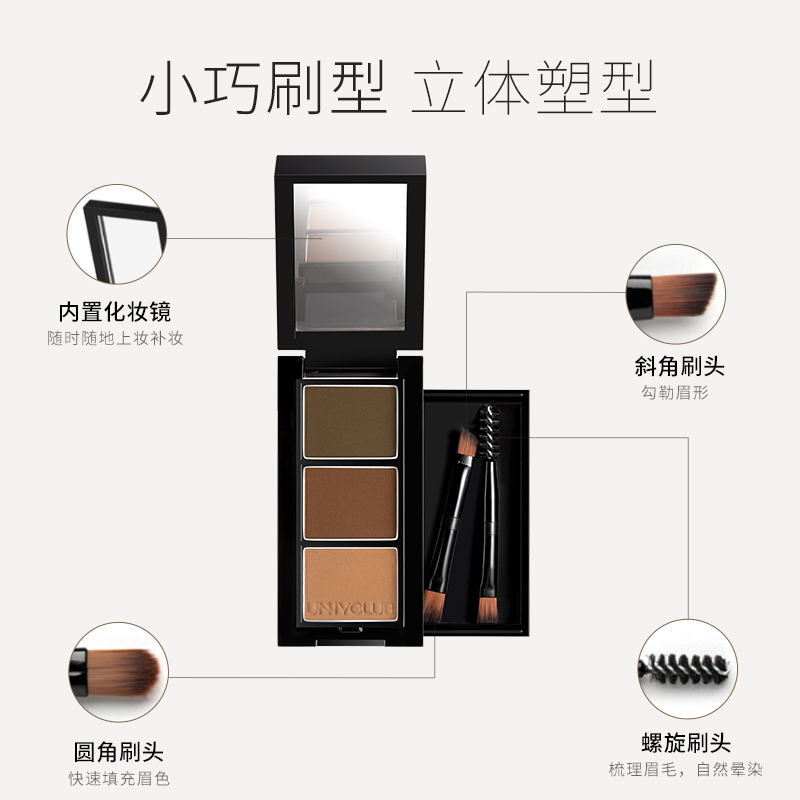 小巧刷型 立体塑型

内置化妆镜
随时随地上妆补妆

斜角刷头
勾勒眉形

UNNYCLUB

圆角刷头
快速填充眉色

螺旋刷头
梳理眉毛，自然晕染