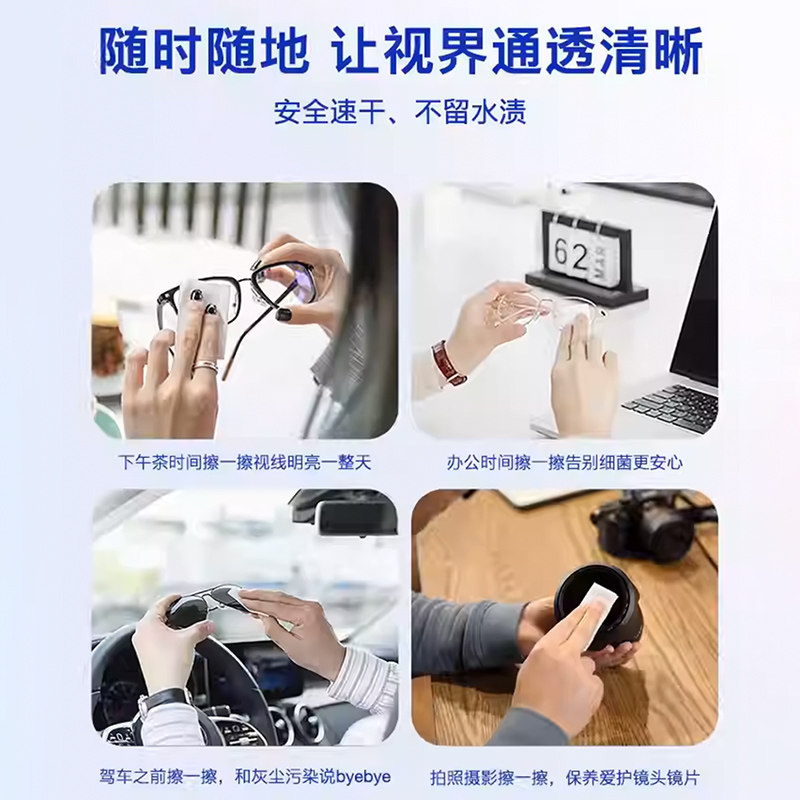 随时随地 让视界通透清晰

安全速干、不留水渍

62

下午茶时间擦一擦视线明亮一整天

办公时间擦一擦告别细菌更安心

驾车之前擦一擦，和灰尘污染说byebye

拍照摄影擦一擦，保养爱护镜头镜片