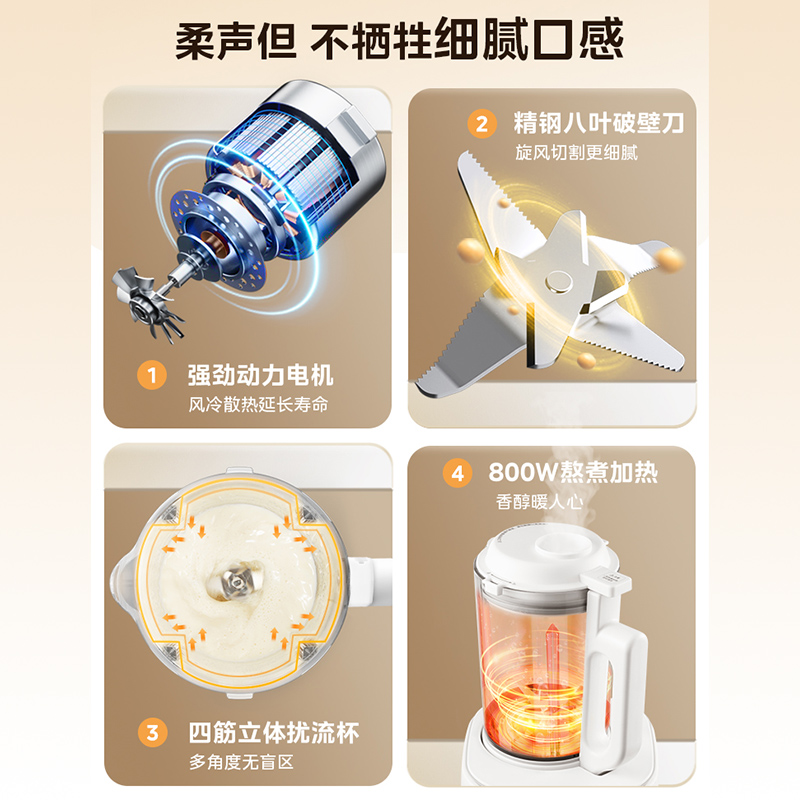 柔声但 不牺牲细腻口感

1 强劲动力电机
风冷散热延长寿命

2 精钢八叶破壁刀
旋风切割更细腻

3 四筋立体扰流杯
多角度无盲区

4 800W熬煮加热
香醇暖人心