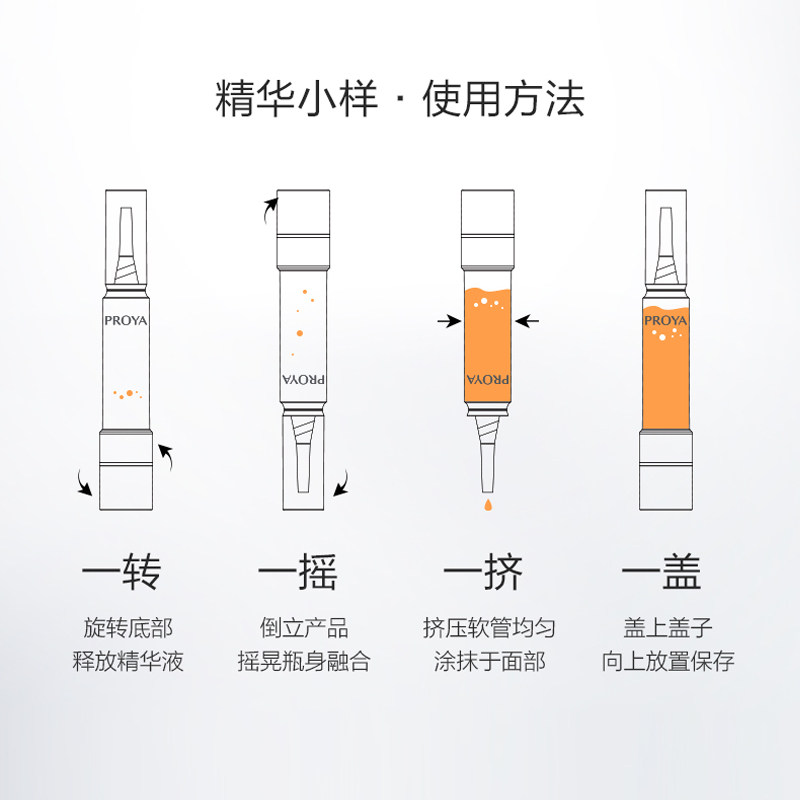 精华小样 · 使用方法

PROYA

PROYA

PROYA

PROYA

一转

旋转底部
释放精华液

一摇

倒立产品
摇晃瓶身融合

一挤

挤压软管均匀
涂抹于面部

一盖

盖上盖子
向上放置保存