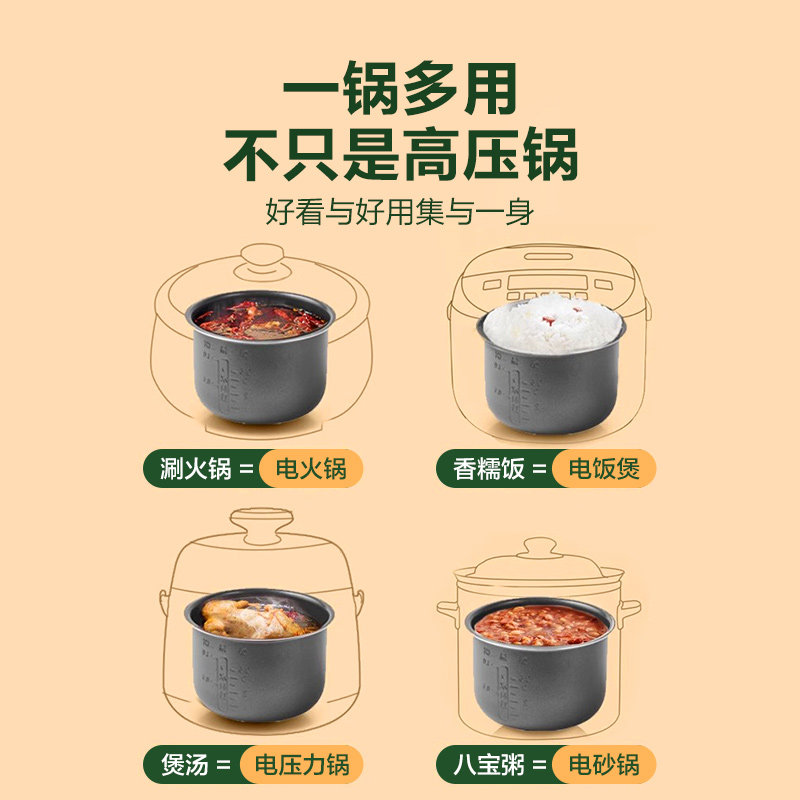 一锅多用
不只是高压锅
好看与好用集与一身

涮火锅 = 电火锅

香糯饭 = 电饭煲

煲汤 = 电压力锅

八宝粥 = 电砂锅