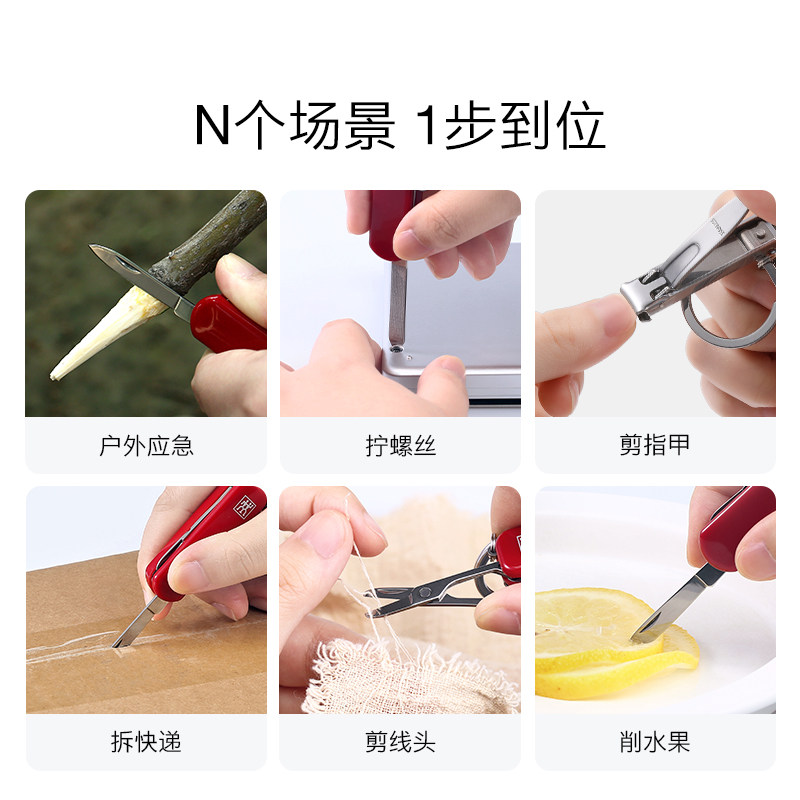 N个场景 1步到位

户外应急

拧螺丝

剪指甲

拆快递

剪线头

削水果