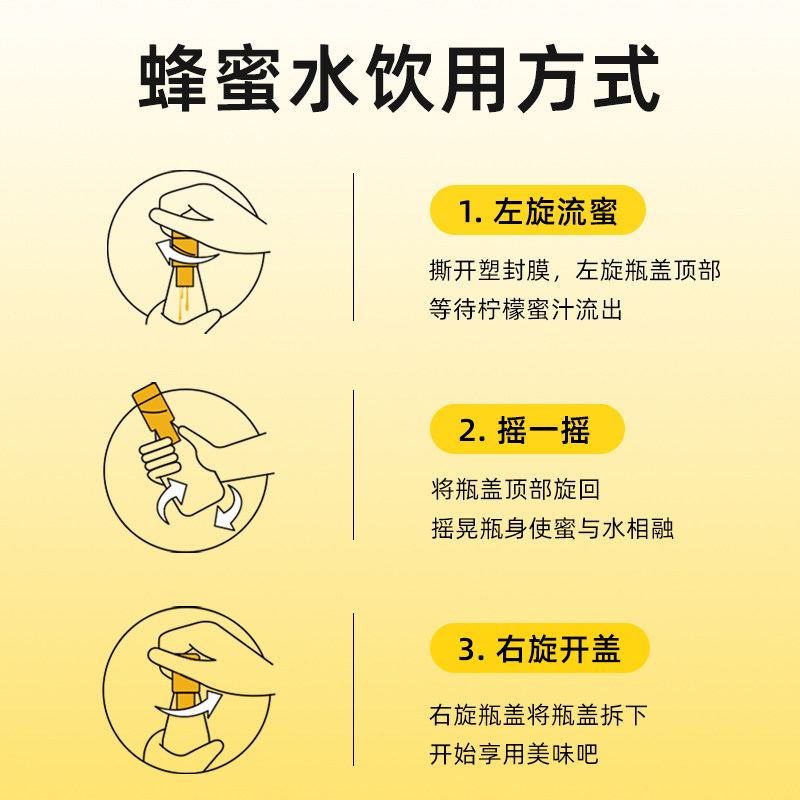 蜂蜜水饮用方式

1. 左旋流蜜

撕开塑封膜，左旋瓶盖顶部
等待柠檬蜜汁流出

2. 摇一摇

将瓶盖顶部旋回
摇晃瓶身使蜜与水相融

3. 右旋开盖

右旋瓶盖将瓶盖拆下
开始享用美味吧