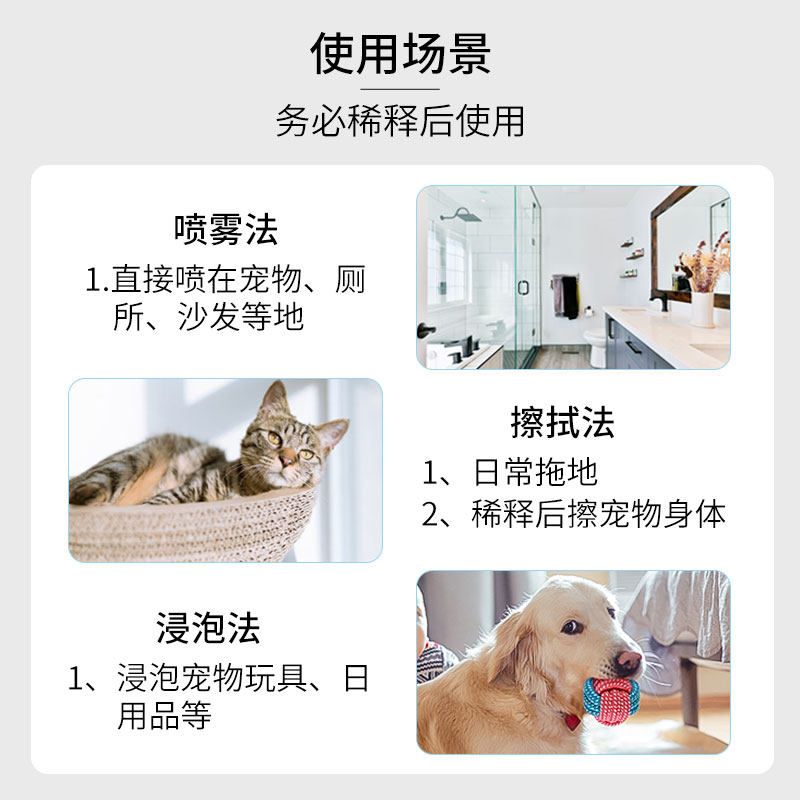 使用场景

务必稀释后使用

喷雾法

1.直接喷在宠物、厕所、沙发等地

擦拭法

1、日常拖地

2、稀释后擦宠物身体

浸泡法

1、浸泡宠物玩具、日用品等