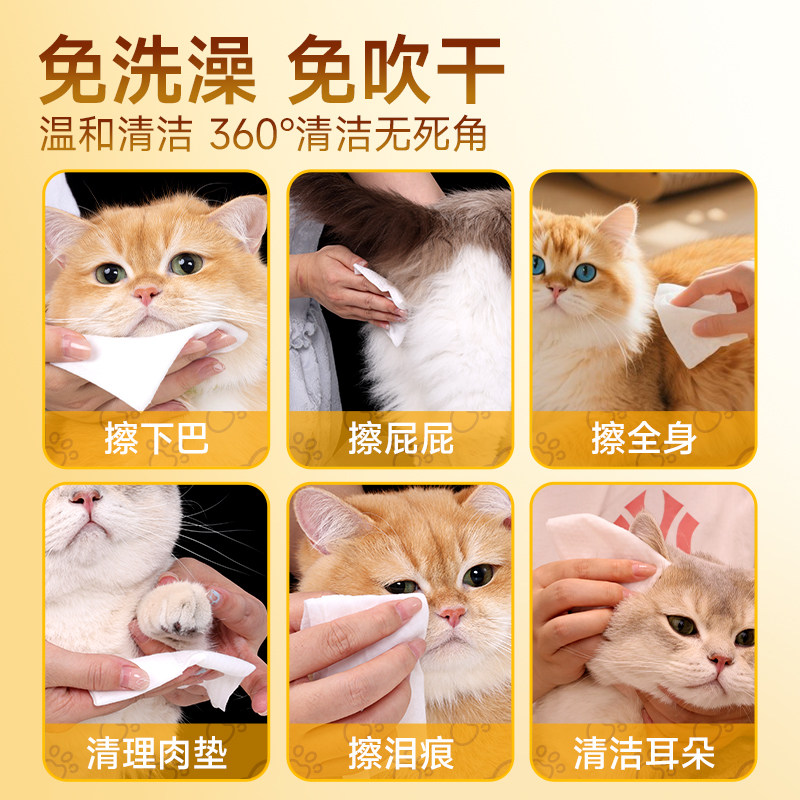 免洗澡 免吹干
温和清洁 360°清洁无死角

擦下巴

擦屁屁

擦全身

清理肉垫

擦泪痕

清洁耳朵