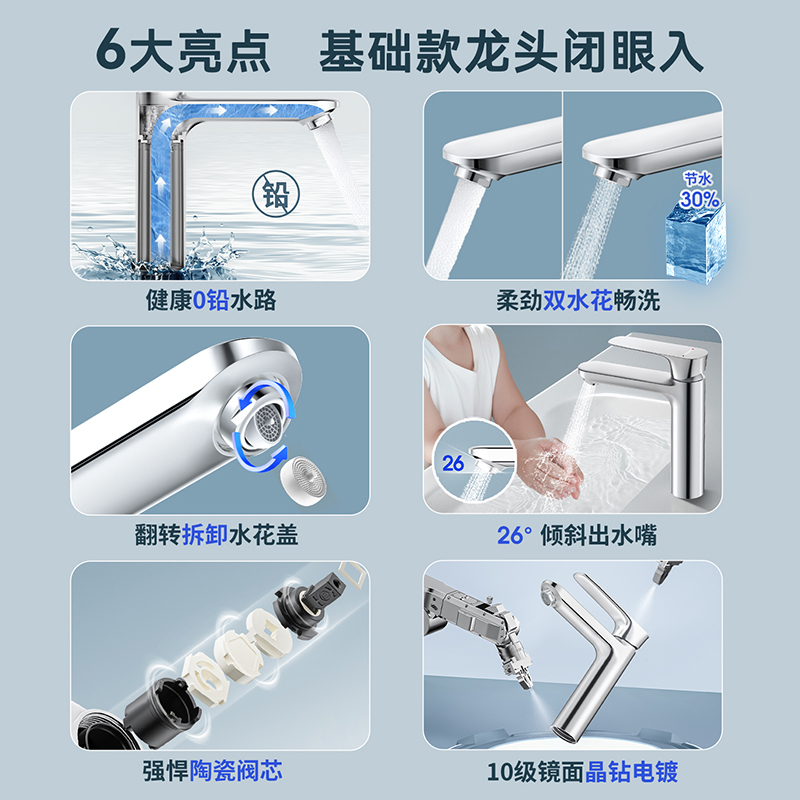 6大亮点 基础款龙头闭眼入

铅

健康0铅水路

节水
30%

柔劲双水花畅洗

翻转拆卸水花盖

26

26° 倾斜出水嘴

强悍陶瓷阀芯

10级镜面晶钻电镀