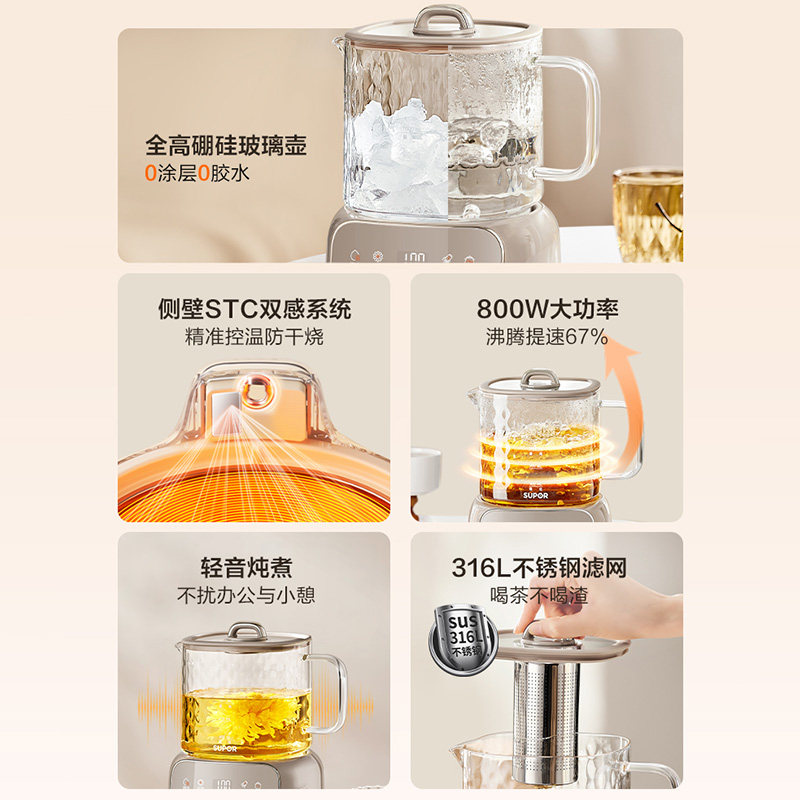 全高硼硅玻璃壶
0涂层0胶水

100

侧壁STC双感系统
精准控温防干烧

800W大功率
沸腾提速67%

SUPOR

轻音炖煮
不扰办公与小憩

SUPOR

100

316L不锈钢滤网
喝茶不喝渣

SUS
316L
不锈钢