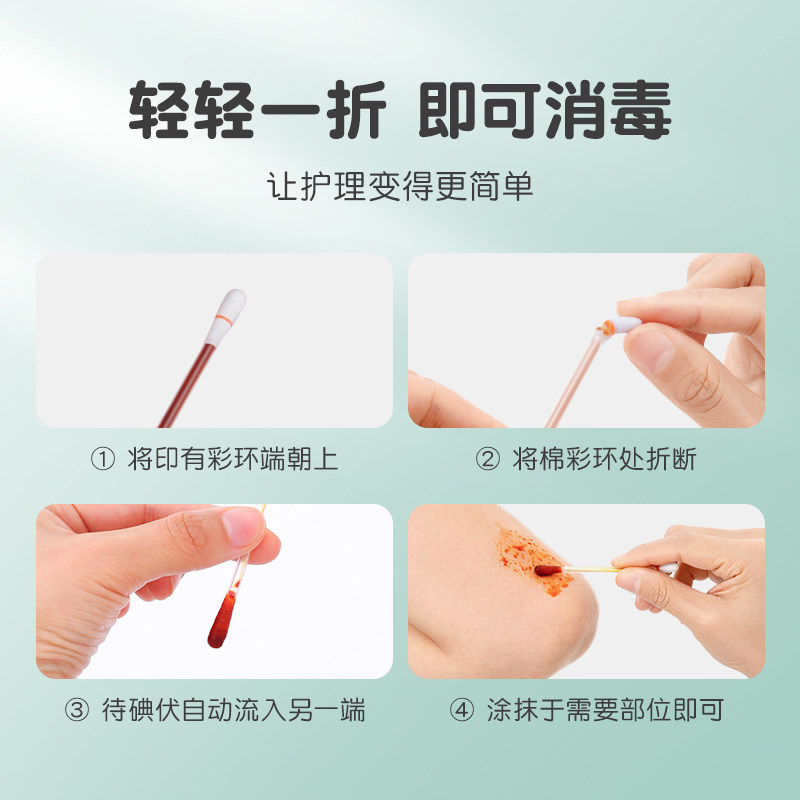 轻轻一折 即可消毒

让护理变得更简单

① 将印有彩环端朝上

② 将棉彩环处折断

③ 待碘伏自动流入另一端

④ 涂抹于需要部位即可