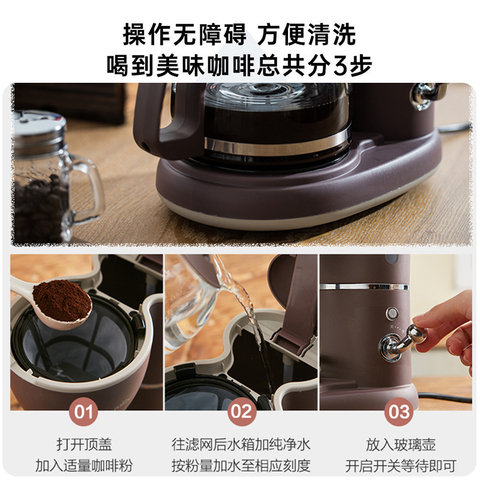 操作无障碍 方便清洗
喝到美味咖啡总共分3步

01
打开顶盖
加入适量咖啡粉

02
往滤网后水箱加纯净水
按粉量加水至相应刻度

03
放入玻璃壶
开启开关等待即可