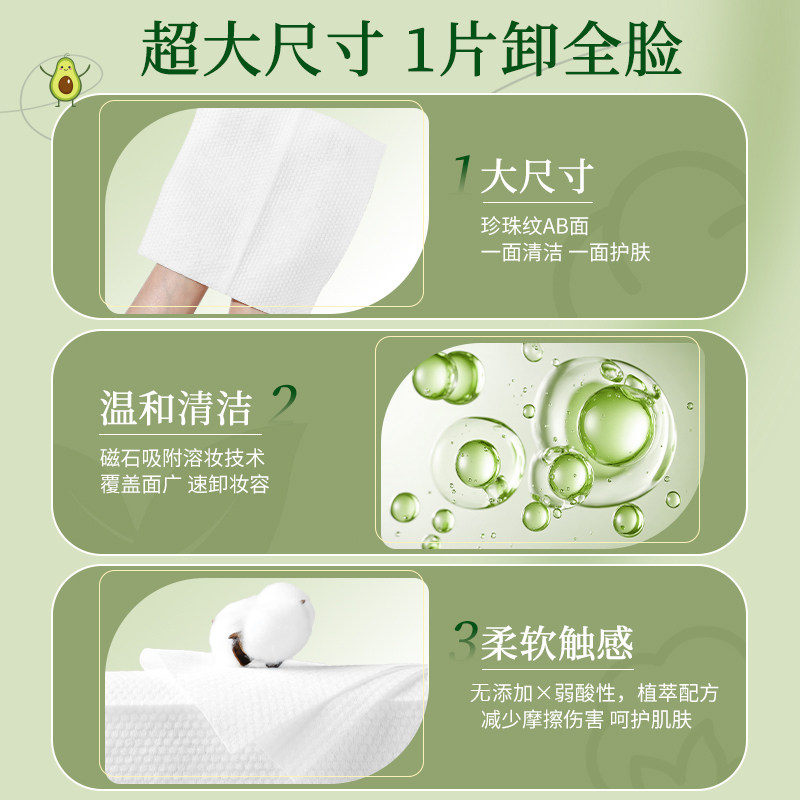 超大尺寸 1片卸全脸

1 大尺寸
珍珠纹AB面
一面清洁 一面护肤

温和清洁 2
磁石吸附溶妆技术
覆盖面广 速卸妆容

3 柔软触感
无添加×弱酸性，植萃配方
减少摩擦伤害 呵护肌肤