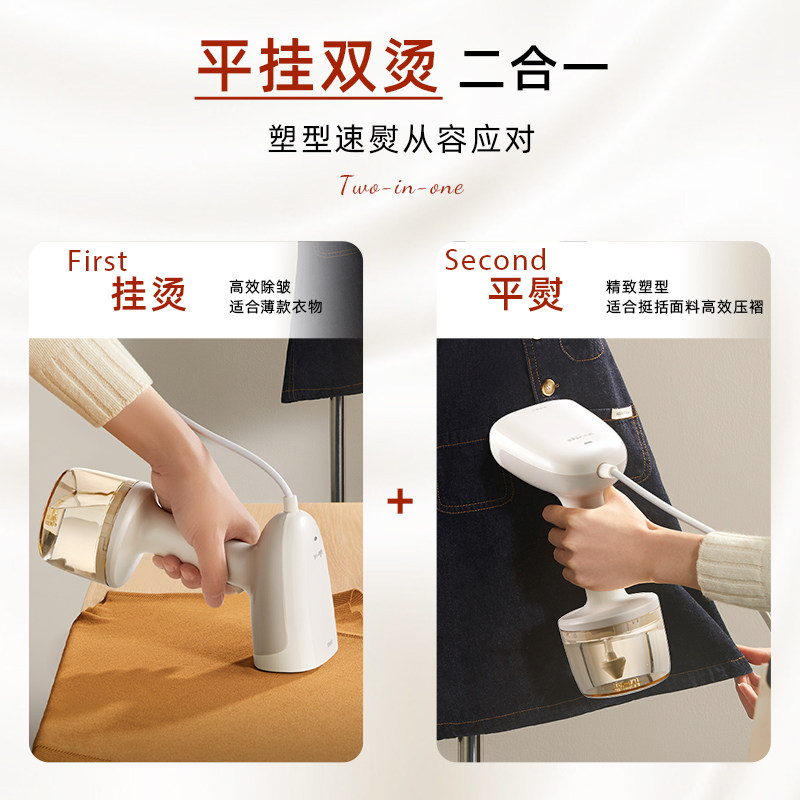 平挂双烫 二合一

塑型速熨从容应对

Two-in-one

First
挂烫
高效除皱
适合薄款衣物

+

Second
平熨
精致塑型
适合挺括面料高效压褶