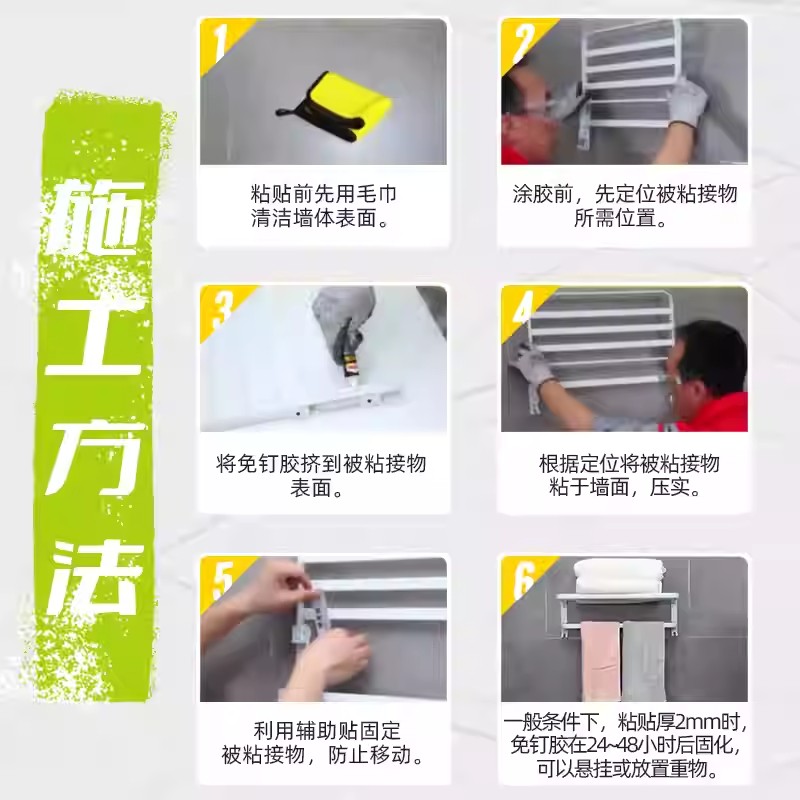 施工方法

1
粘贴前先用毛巾清洁墙体表面。

2
涂胶前，先定位被粘接物所需位置。

3
将免钉胶挤到被粘接物表面。

4
根据定位将被粘接物粘于墙面，压实。

5
利用辅助贴固定被粘接物，防止移动。

6
一般条件下，粘贴厚2mm时，免钉胶在24~48小时后固化，可以悬挂或放置重物。