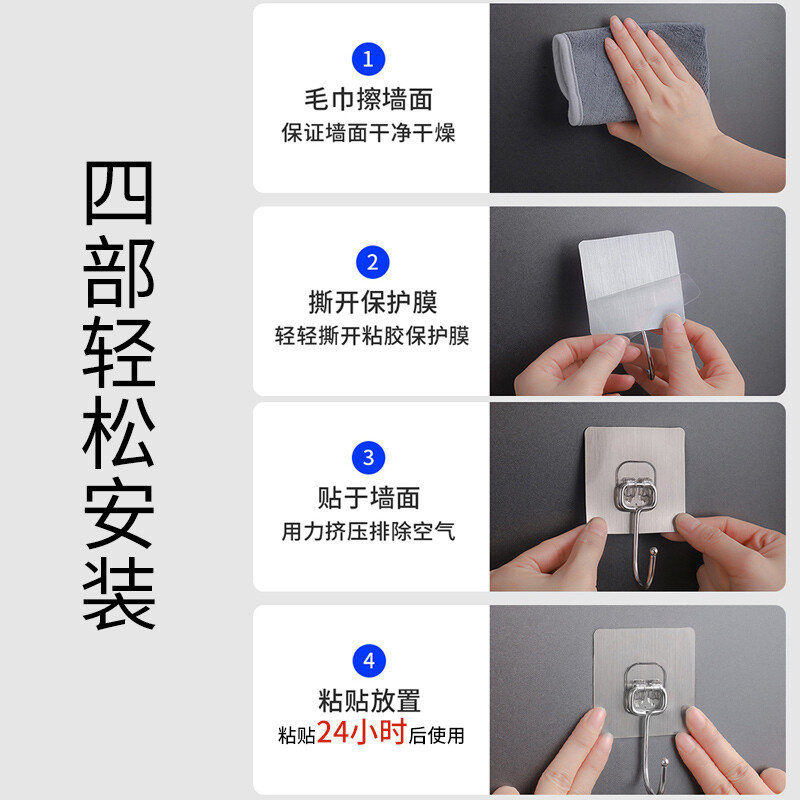 四部轻松安装

1
毛巾擦墙面
保证墙面干净干燥

2
撕开保护膜
轻轻撕开粘胶保护膜

3
贴于墙面
用力挤压排除空气

4
粘贴放置
粘贴24小时后使用