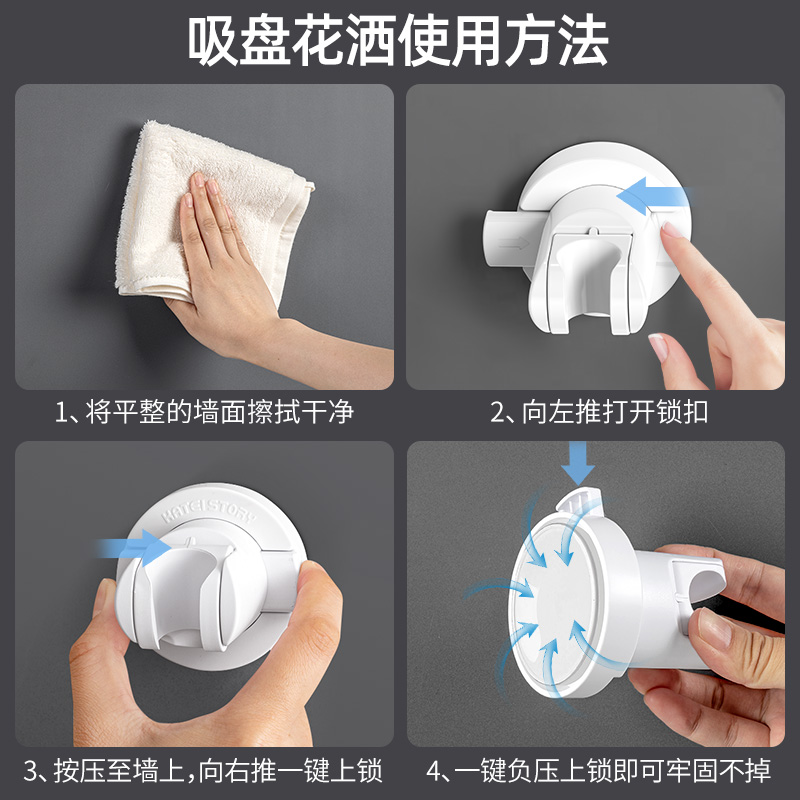 吸盘花洒使用方法

1、将平整的墙面擦拭干净

2、向左推打开锁扣

HATELSTORY

3、按压至墙上，向右推一键上锁

4、一键负压上锁即可牢固不掉