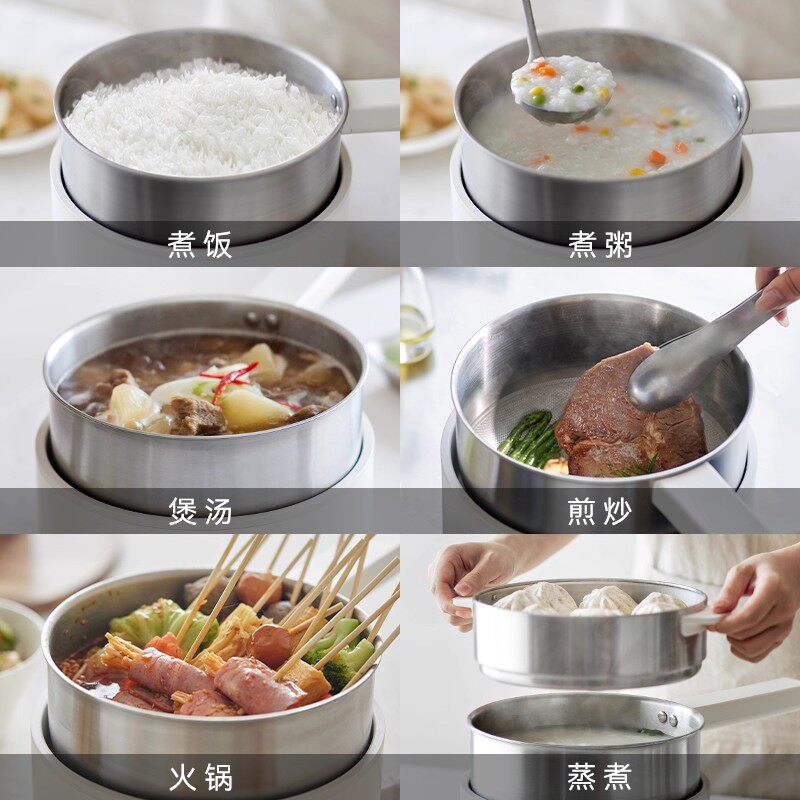 煮饭

煮粥

煲汤

煎炒

火锅

蒸煮