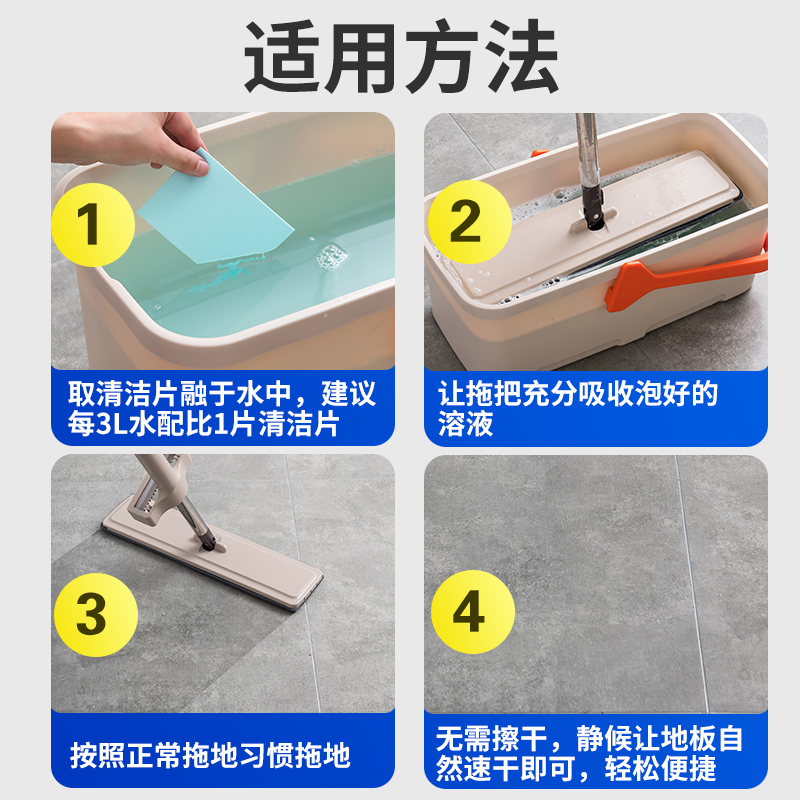 适用方法

1

取清洁片融于水中，建议每3L水配比1片清洁片

2

让拖把充分吸收泡好的溶液

3

按照正常拖地习惯拖地

4

无需擦干，静候让地板自然速干即可，轻松便捷