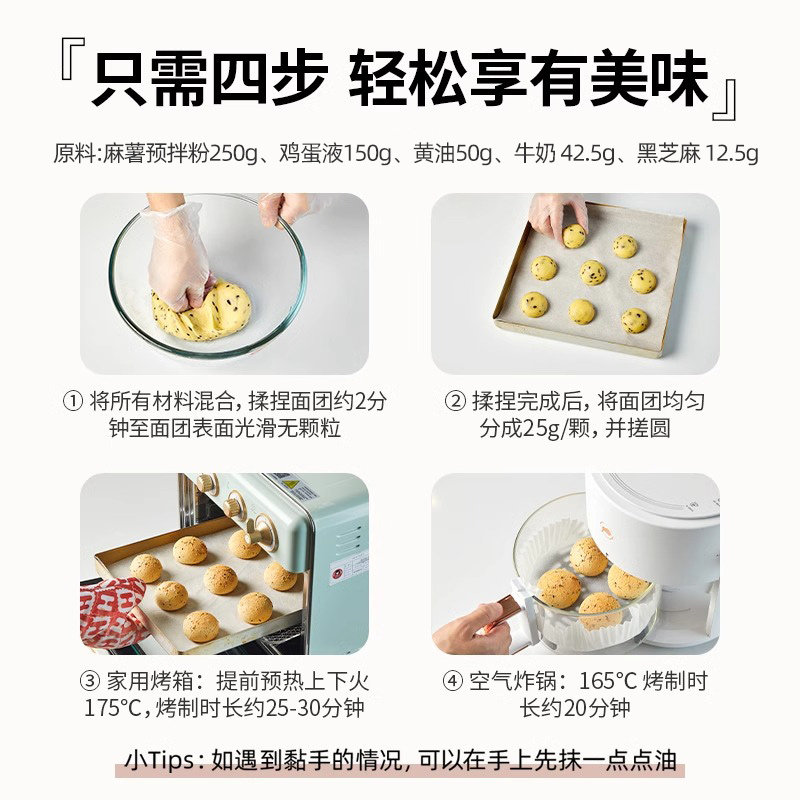 『只需四步 轻松享有美味』

原料:麻薯预拌粉250g、鸡蛋液150g、黄油50g、牛奶 42.5g、黑芝麻 12.5g

① 将所有材料混合，揉捏面团约2分钟至面团表面光滑无颗粒

② 揉捏完成后，将面团均匀分成25g/颗，并搓圆

③ 家用烤箱：提前预热上下火175°C，烤制时长约25-30分钟

④ 空气炸锅：165°C 烤制时长约20分钟

小Tips：如遇到黏手的情况，可以在手上先抹一点点油