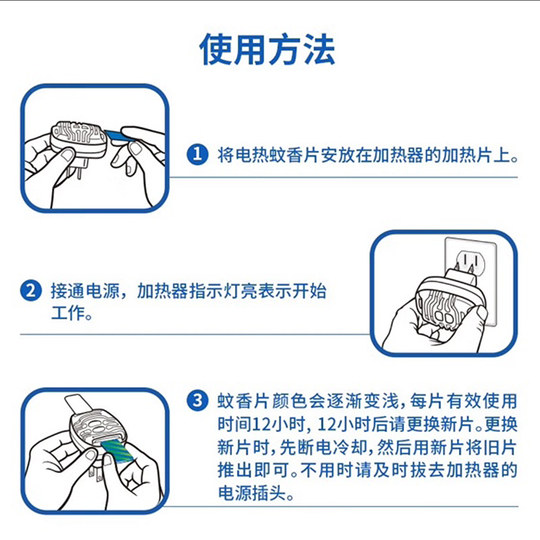 使用方法

1 将电热蚊香片安放在加热器的加热片上。

2 接通电源，加热器指示灯亮表示开始工作。

3 蚊香片颜色会逐渐变浅，每片有效使用时间12小时，12小时后请更换新片。更换新片时，先断电冷却，然后用新片将旧片推出即可。不用时请及时拔去加热器的电源插头。