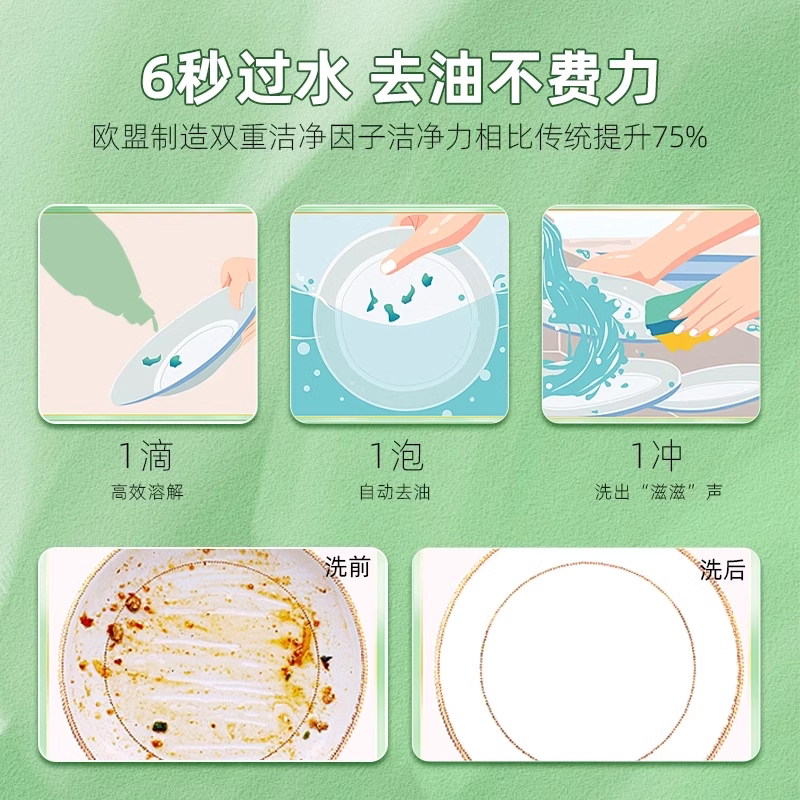 6秒过水 去油不费力

欧盟制造双重洁净因子洁净力相比传统提升75%

1滴
高效溶解

1泡
自动去油

1冲
洗出“滋滋”声

洗前

洗后