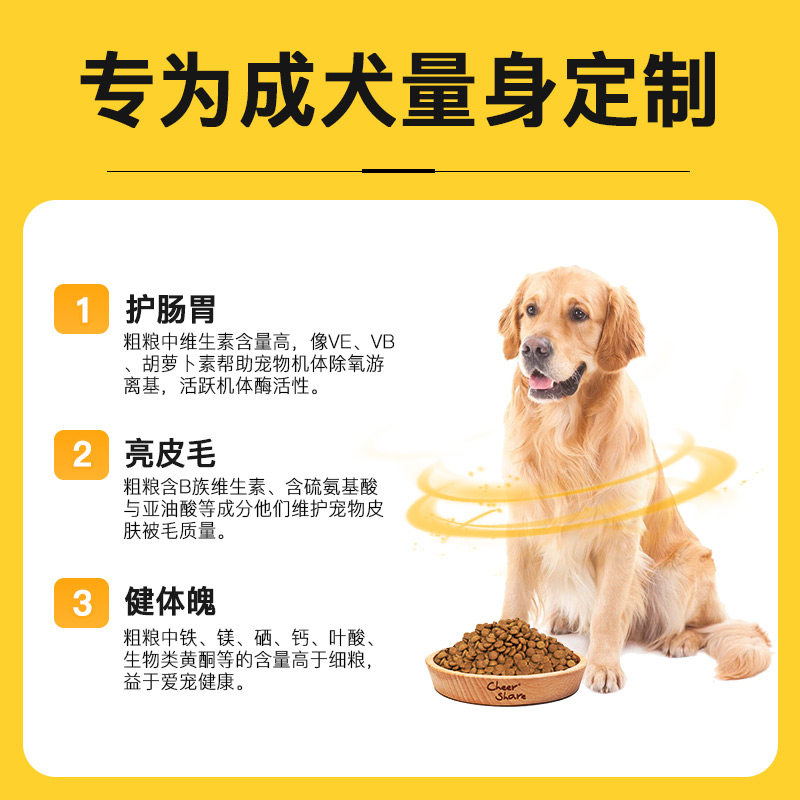 专为成犬量身定制

1 护肠胃
粗粮中维生素含量高，像VE、VB、胡萝卜素帮助宠物机体除氧游离基，活跃机体酶活性。

2 亮皮毛
粗粮含B族维生素、含硫氨基酸与亚油酸等成分他们维护宠物皮肤被毛质量。

3 健体魄
粗粮中铁、镁、硒、钙、叶酸、生物类黄酮等的含量高于细粮，益于爱宠健康。

Cheer Share