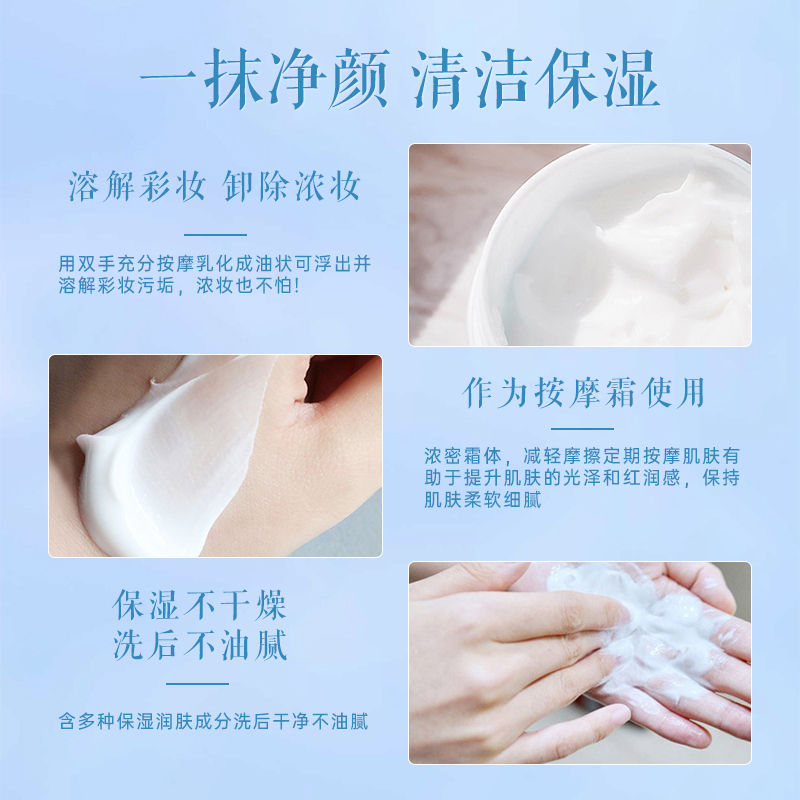 一抹净颜 清洁保湿

溶解彩妆 卸除浓妆

用双手充分按摩乳化成油状可浮出并溶解彩妆污垢，浓妆也不怕!

作为按摩霜使用

浓密霜体，减轻摩擦定期按摩肌肤有助于提升肌肤的光泽和红润感，保持肌肤柔软细腻

保湿不干燥
洗后不油腻

含多种保湿润肤成分洗后干净不油腻