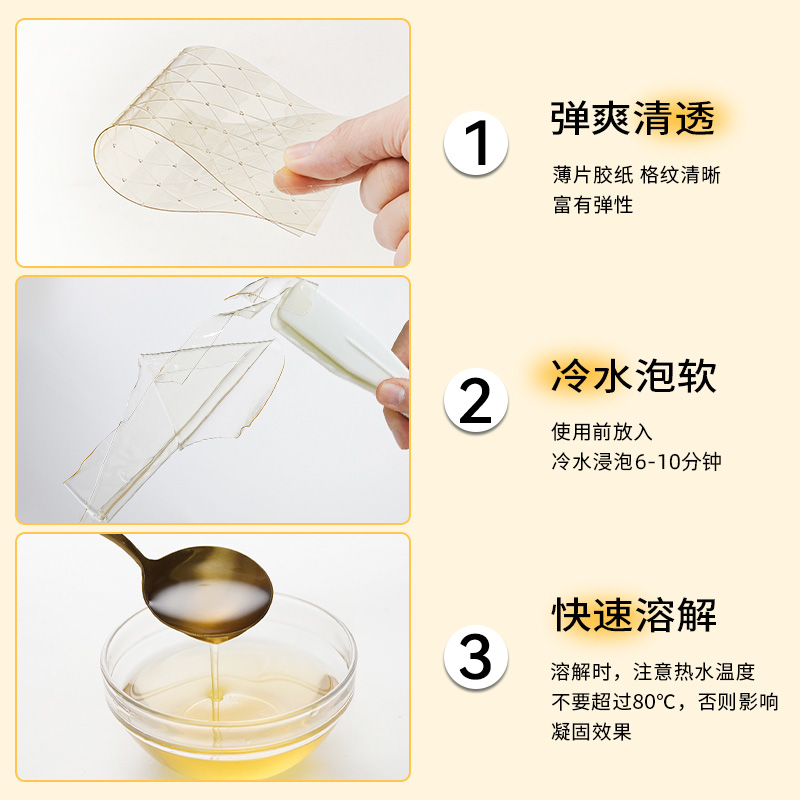 1

弹爽清透

薄片胶纸 格纹清晰
富有弹性

2

冷水泡软

使用前放入
冷水浸泡6-10分钟

3

快速溶解

溶解时，注意热水温度
不要超过80°C，否则影响
凝固效果