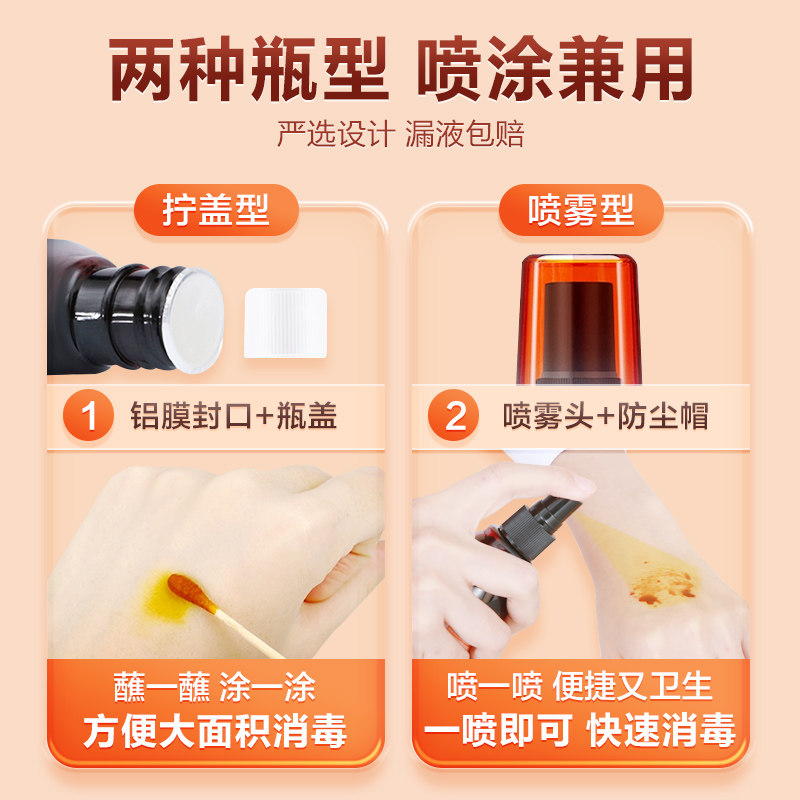 两种瓶型 喷涂兼用

严选设计 漏液包赔

拧盖型

1 铝膜封口+瓶盖

蘸一蘸 涂一涂
方便大面积消毒

喷雾型

2 喷雾头+防尘帽

喷一喷 便捷又卫生
一喷即可 快速消毒