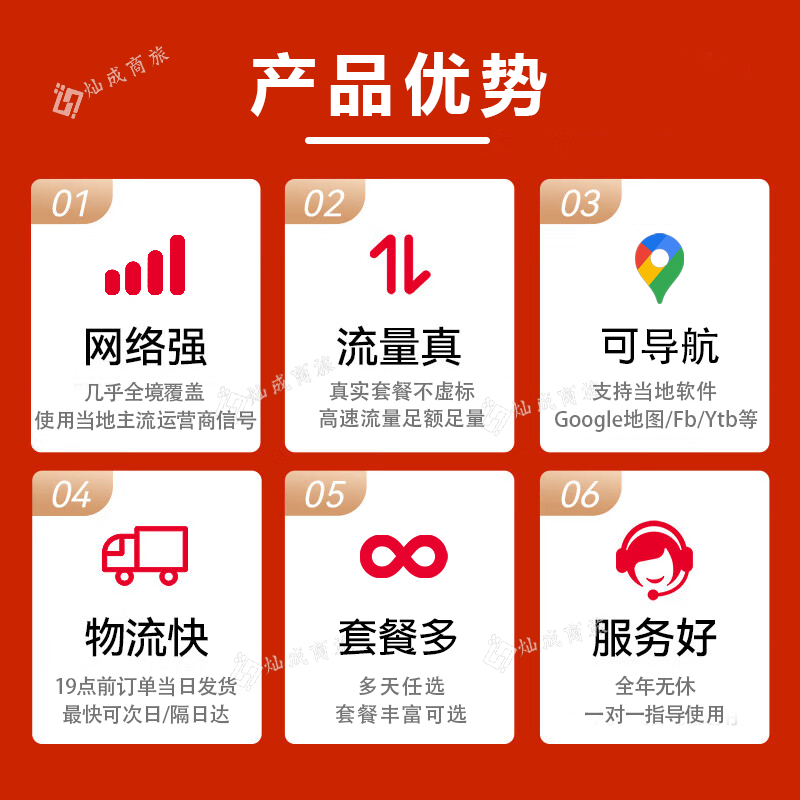 产品优势

01
网络强
几乎全境覆盖
使用当地主流运营商信号

02
流量真
真实套餐不虚标
高速流量足额足量

03
可导航
支持当地软件
Google地图/Fb/Ytb等

04
物流快
19点前订单当日发货
最快可次日/隔日达

05
套餐多
多天任选
套餐丰富可选

06
服务好
全年无休
一对一指导使用

灿成商旅