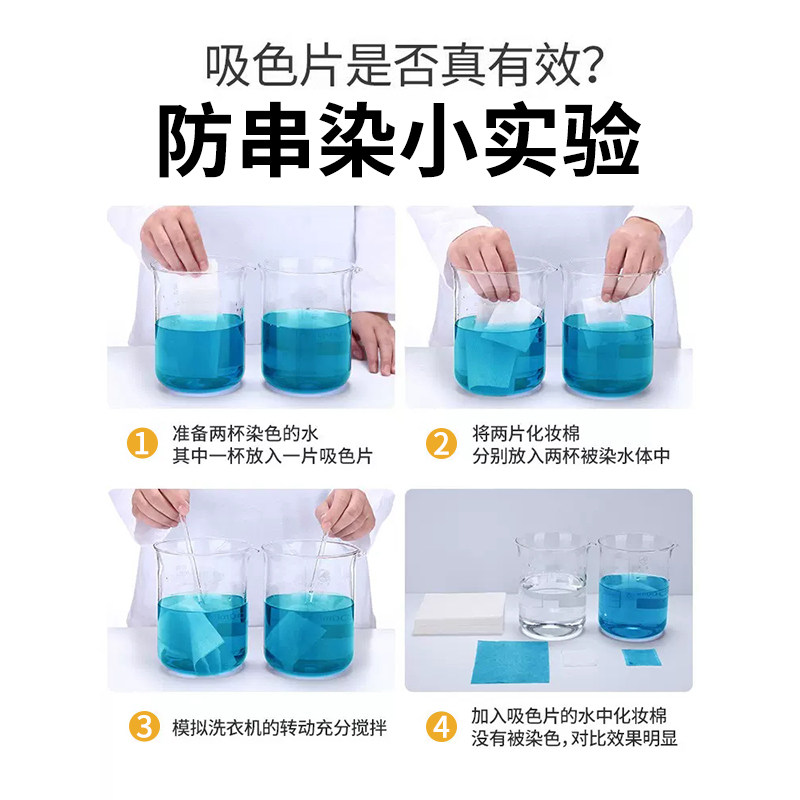 吸色片是否真有效?
防串染小实验

1 准备两杯染色的水
其中一杯放入一片吸色片

2 将两片化妆棉
分别放入两杯被染水体中

3 模拟洗衣机的转动充分搅拌

4 加入吸色片的水中化妆棉
没有被染色，对比效果明显