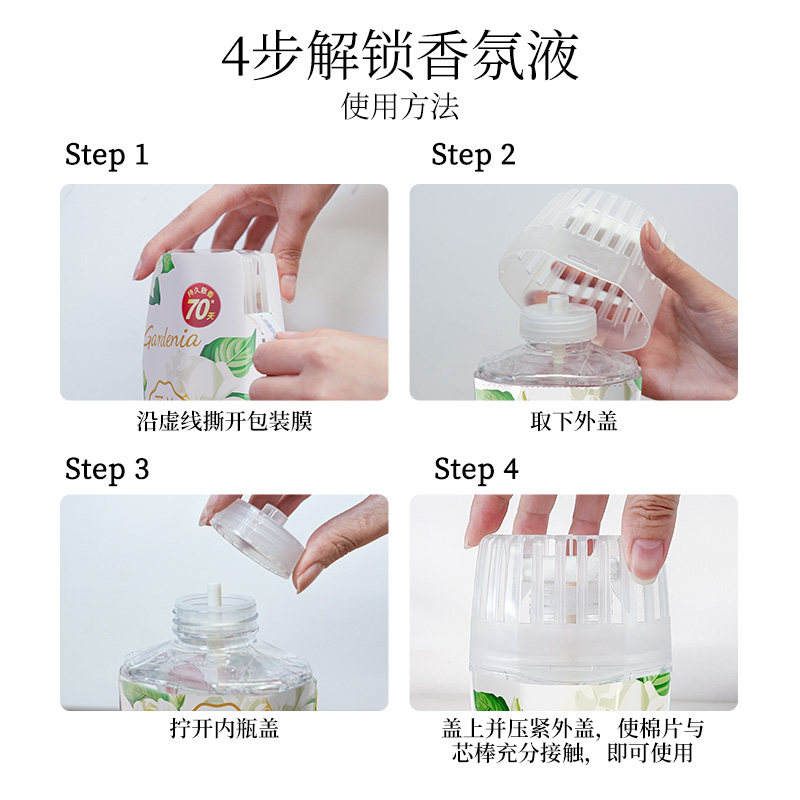 4步解锁香氛液
使用方法

Step 1

持久散香
70天
Gardenia

沿虚线撕开包装膜

Step 2

取下外盖

Step 3

拧开内瓶盖

Step 4

盖上并压紧外盖，使棉片与芯棒充分接触，即可使用