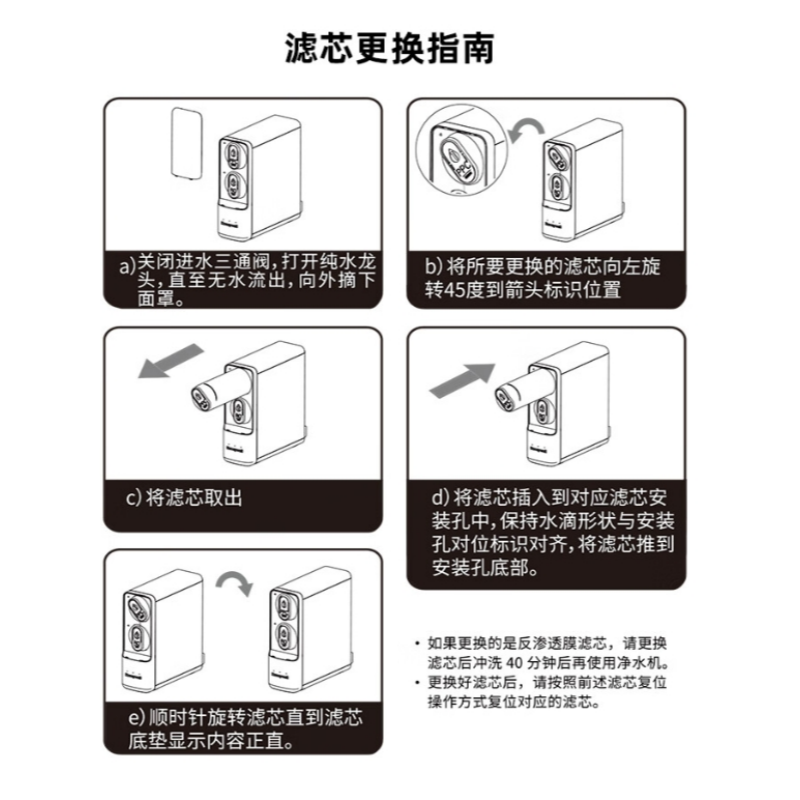 滤芯更换指南

a)关闭进水三通阀，打开纯水龙头，直至无水流出，向外摘下面罩。

b) 将所要更换的滤芯向左旋转45度到箭头标识位置

c) 将滤芯取出

d) 将滤芯插入到对应滤芯安装孔中，保持水滴形状与安装孔对位标识对齐，将滤芯推到安装孔底部。

e) 顺时针旋转滤芯直到滤芯底垫显示内容正直。

• 如果更换的是反渗透膜滤芯，请更换滤芯后冲洗 40 分钟后再使用净水机。
• 更换好滤芯后，请按照前述滤芯复位操作方式复位对应的滤芯。