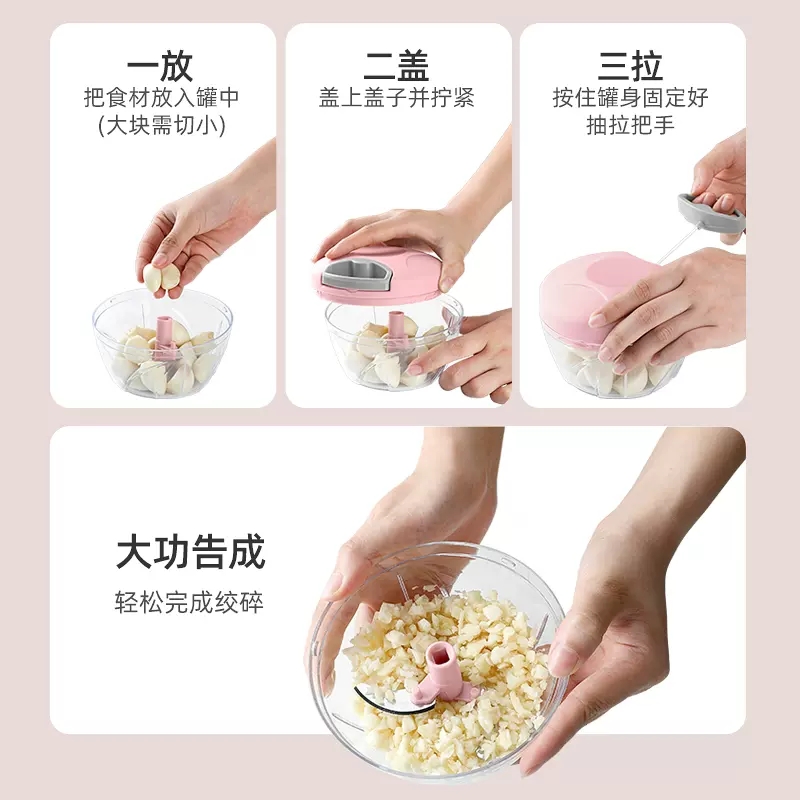 一放
把食材放入罐中
(大块需切小)

二盖
盖上盖子并拧紧

三拉
按住罐身固定好
抽拉把手

大功告成
轻松完成绞碎