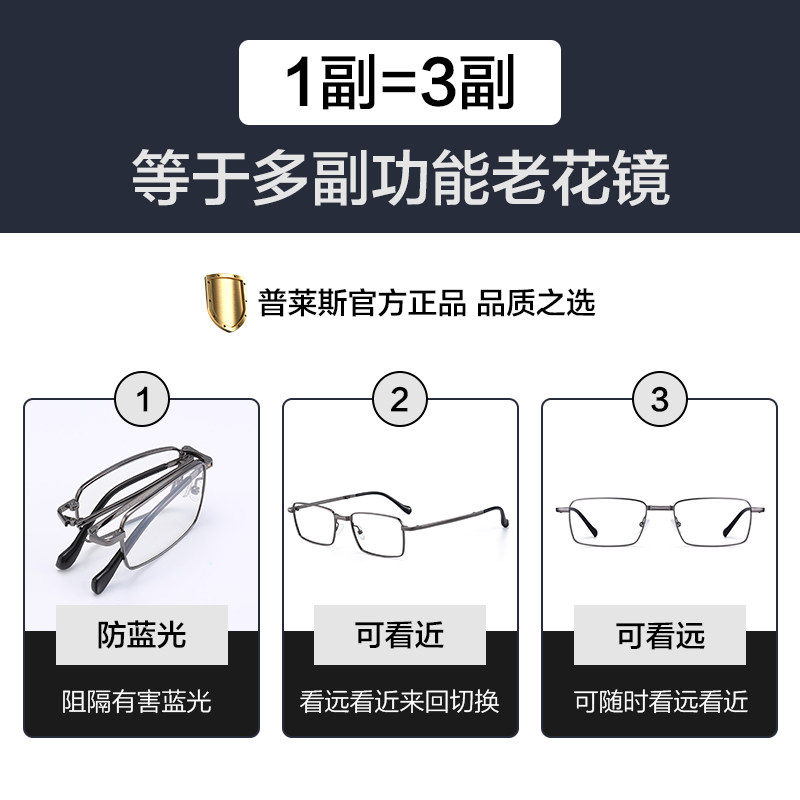 1副=3副

等于多副功能老花镜

普莱斯官方正品 品质之选

1

防蓝光

阻隔有害蓝光

2

可看近

看远看近来回切换

3

可看远

可随时看远看近