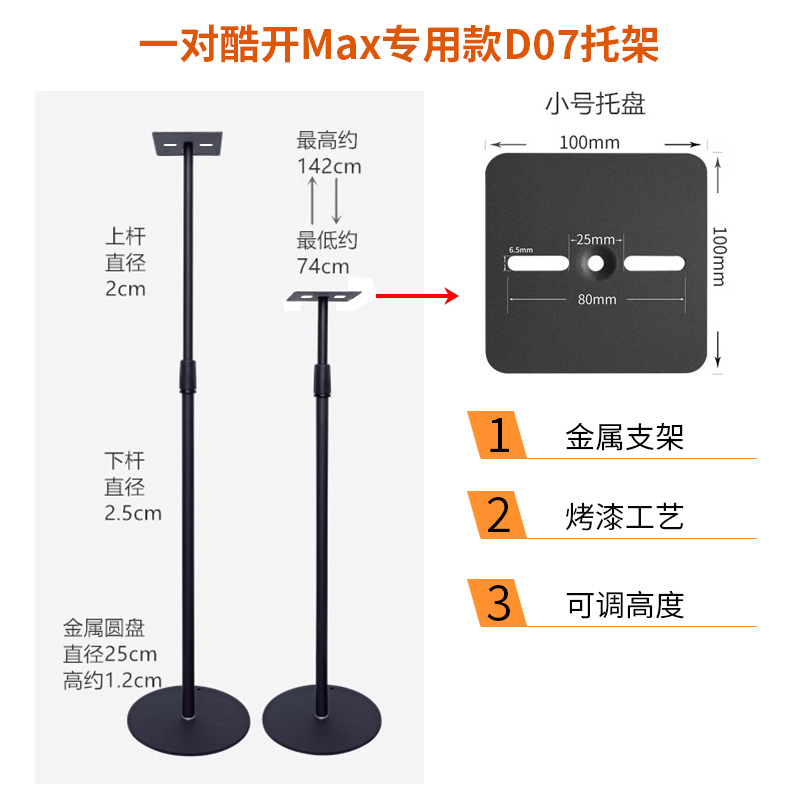 一对酷开Max专用款D07托架

上杆
直径
2cm

下杆
直径
2.5cm

金属圆盘
直径25cm
高约1.2cm

最高约
142cm
最低约
74cm

小号托盘
100mm
100mm
6.5mm
25mm
80mm

1 金属支架

2 烤漆工艺

3 可调高度