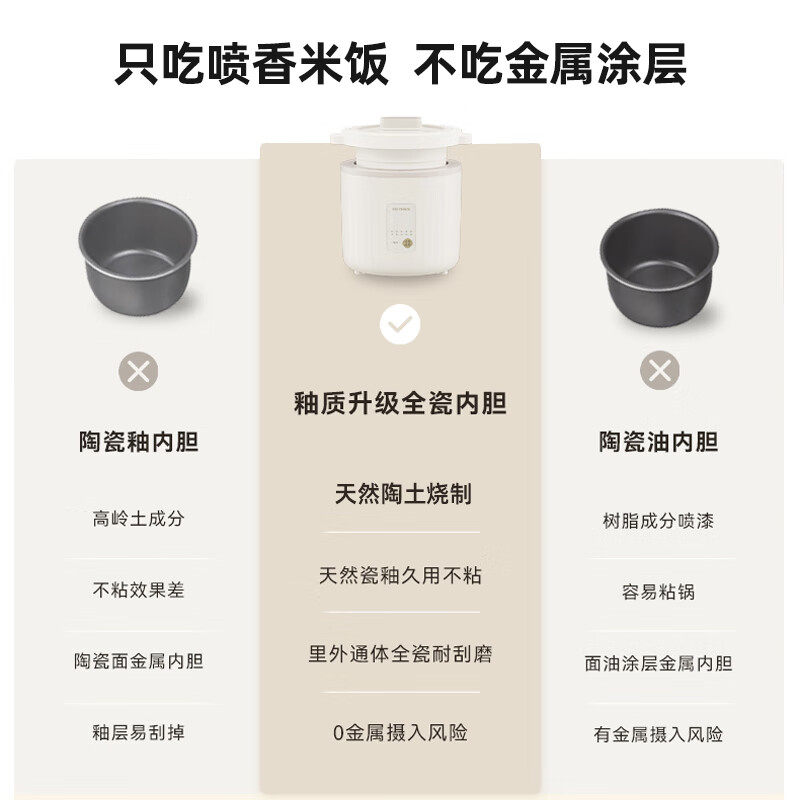 只吃喷香米饭 不吃金属涂层

陶瓷釉内胆

高岭土成分

不粘效果差

陶瓷面金属内胆

釉层易刮掉

釉质升级全瓷内胆

天然陶土烧制

天然瓷釉久用不粘

里外通体全瓷耐刮磨

0金属摄入风险

陶瓷油内胆

树脂成分喷漆

容易粘锅

面油涂层金属内胆

有金属摄入风险