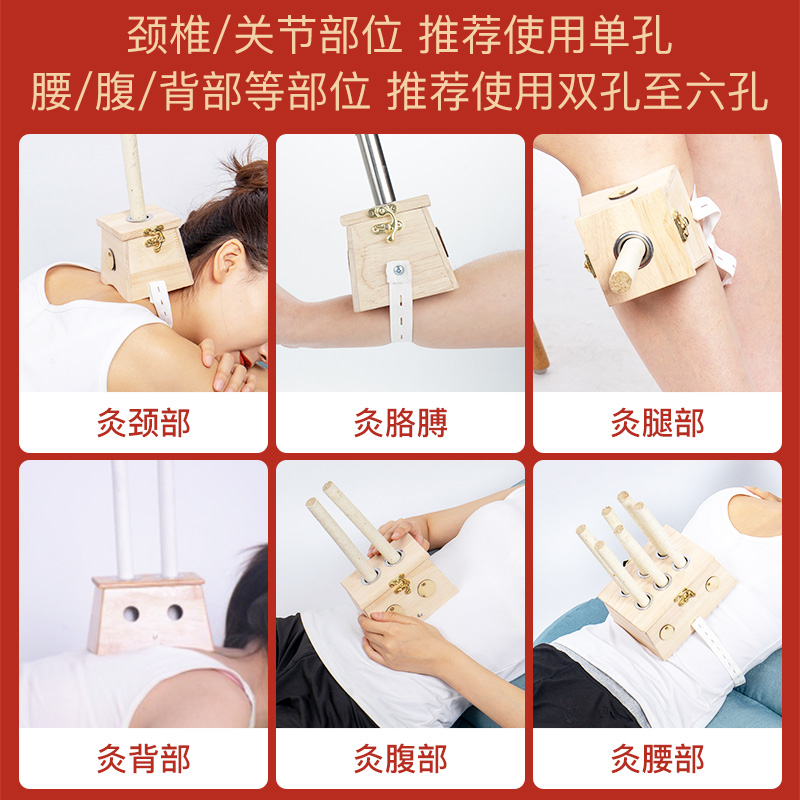 颈椎/关节部位 推荐使用单孔
腰/腹/背部等部位 推荐使用双孔至六孔

灸颈部

灸胳膊

灸腿部

灸背部

灸腹部

灸腰部