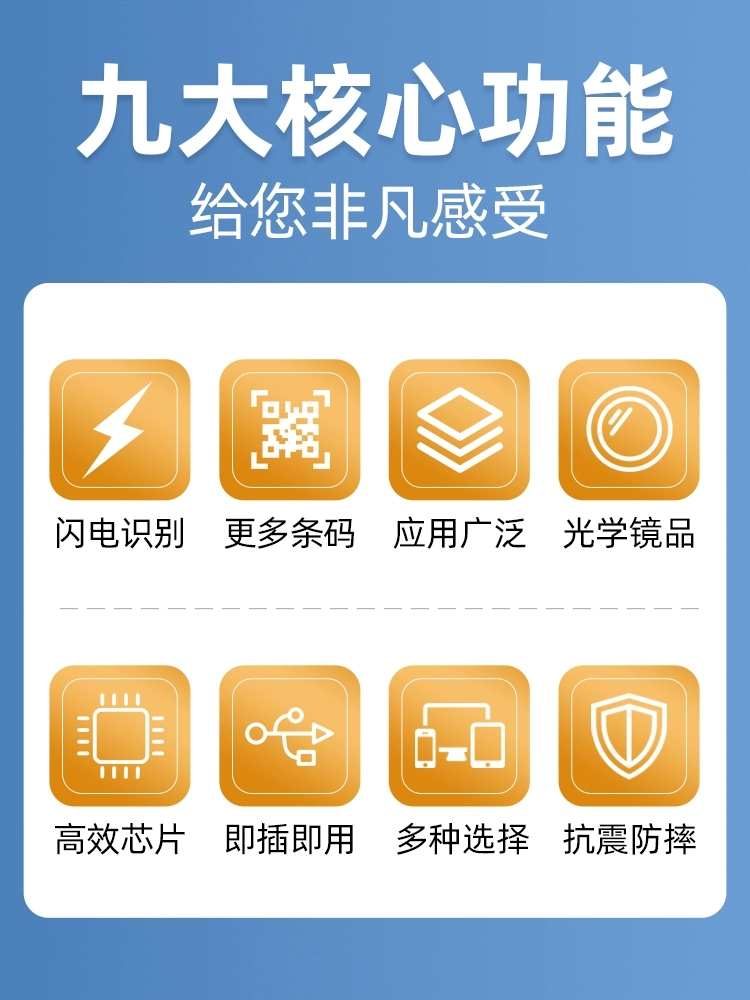 九大核心功能
给您非凡感受

闪电识别 更多条码 应用广泛 光学镜品

高效芯片 即插即用 多种选择 抗震防摔