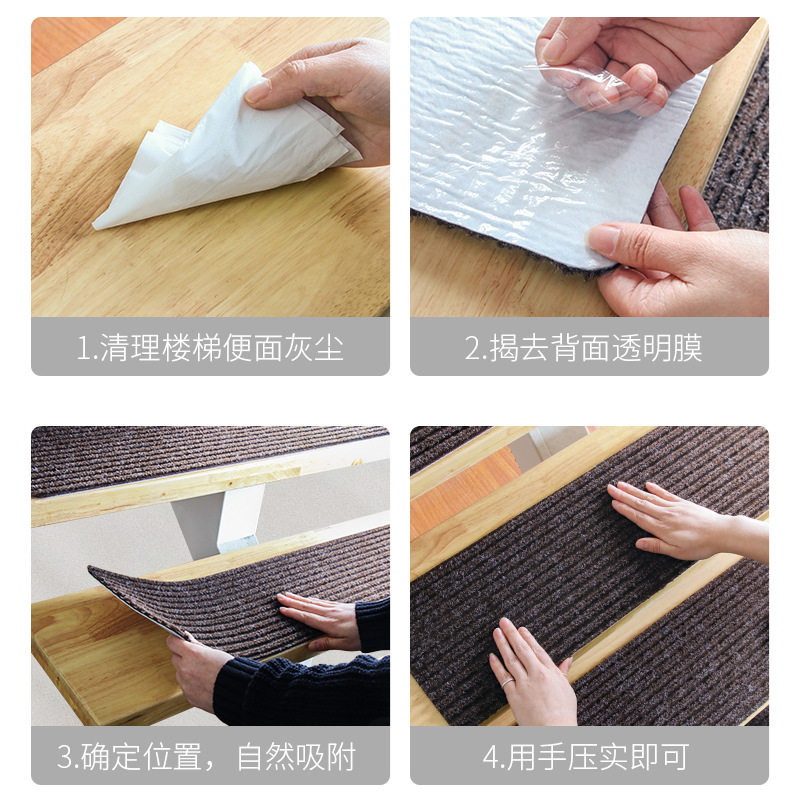 1.清理楼梯便面灰尘

2.揭去背面透明膜

3.确定位置，自然吸附

4.用手压实即可