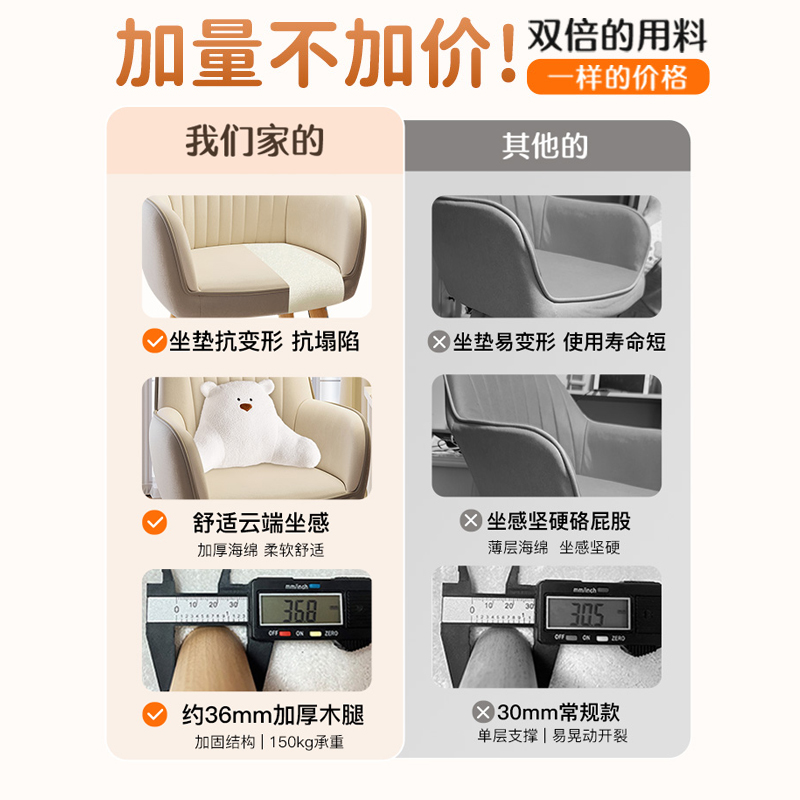 加量不加价！双倍的用料
一样的价格

我们家的

坐垫抗变形 抗塌陷

舒适云端坐感
加厚海绵 柔软舒适

0 10 20 30
mm/inch
36.8
OFF ON ZERO

约36mm加厚木腿
加固结构 | 150kg承重

其他的

坐垫易变形 使用寿命短

坐感坚硬硌屁股
薄层海绵 坐感坚硬

0 10 20 30
mm/inch
30.5
OFF ON ZERO

30mm常规款
单层支撑 | 易晃动开裂