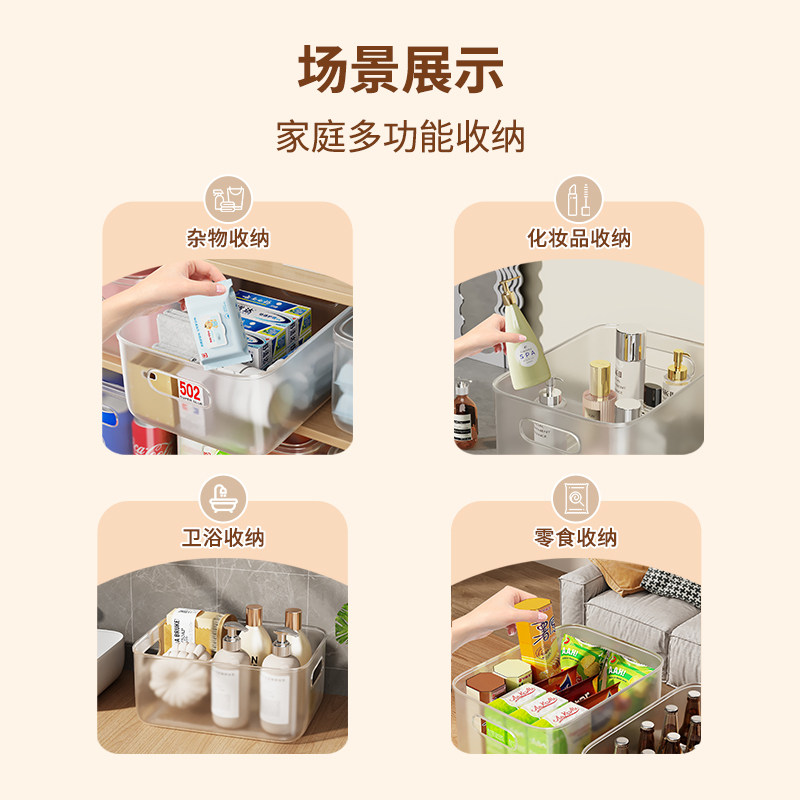 场景展示

家庭多功能收纳

杂物收纳

502

化妆品收纳

SPA

卫浴收纳

零食收纳