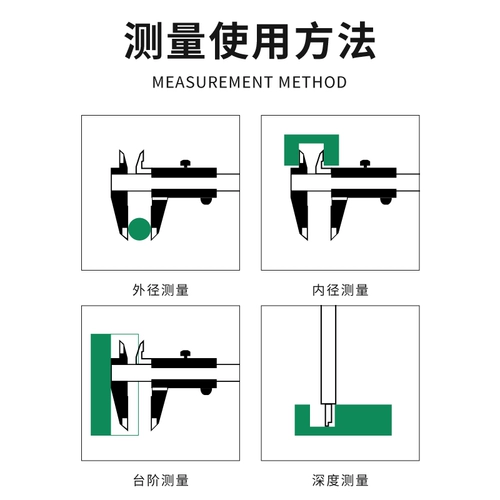 测量使用方法

MEASUREMENT METHOD

外径测量

内径测量

台阶测量

深度测量