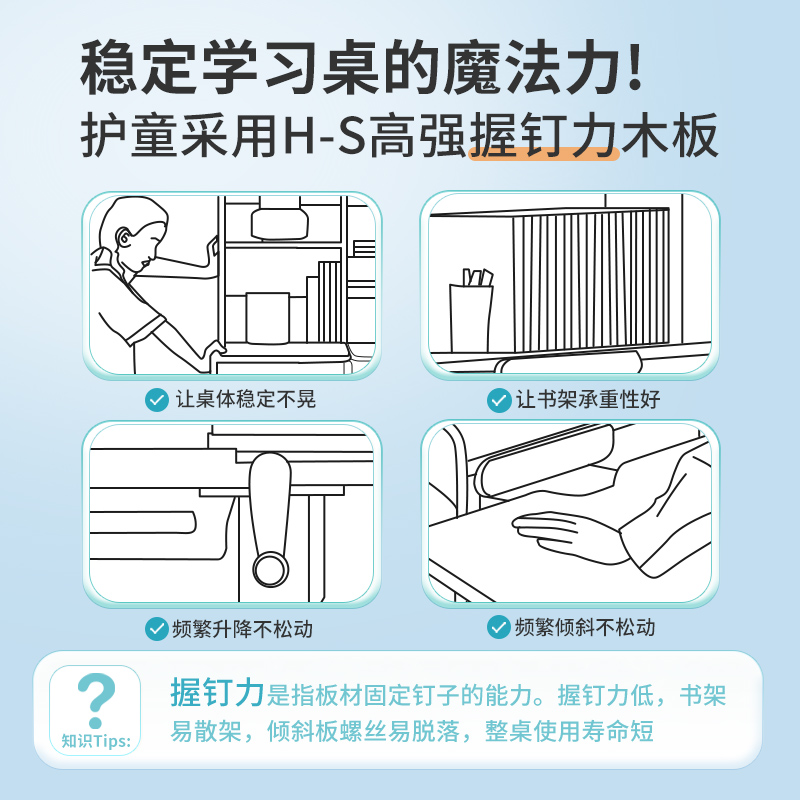 稳定学习桌的魔法力!
护童采用H-S高强握钉力木板

让桌体稳定不晃

让书架承重性好

频繁升降不松动

频繁倾斜不松动

?
知识Tips:
握钉力是指板材固定钉子的能力。握钉力低，书架易散架，倾斜板螺丝易脱落，整桌使用寿命短