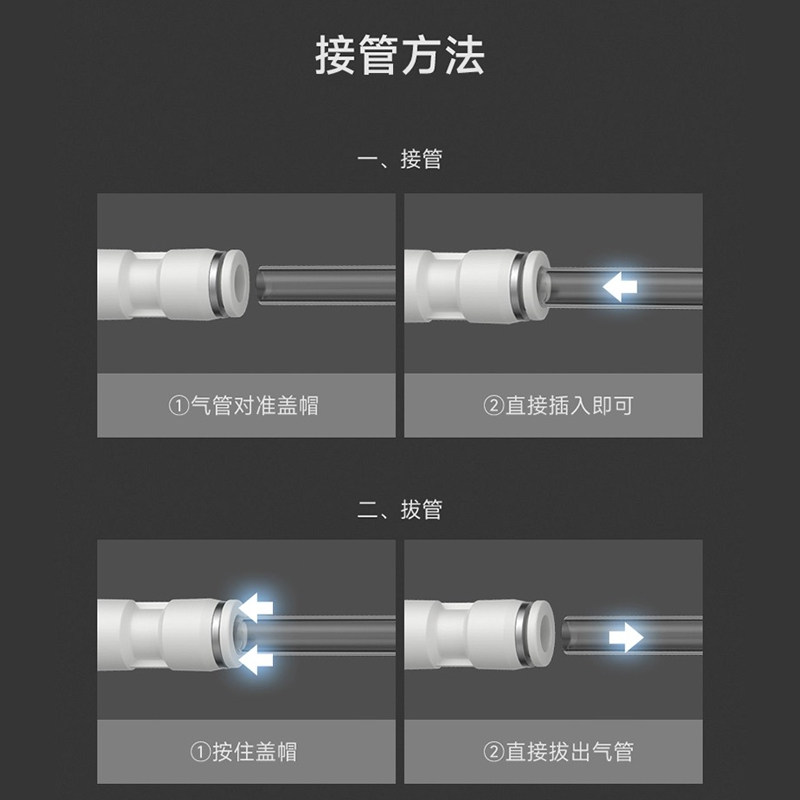 接管方法

一、接管

①气管对准盖帽

②直接插入即可

二、拔管

①按住盖帽

②直接拔出气管