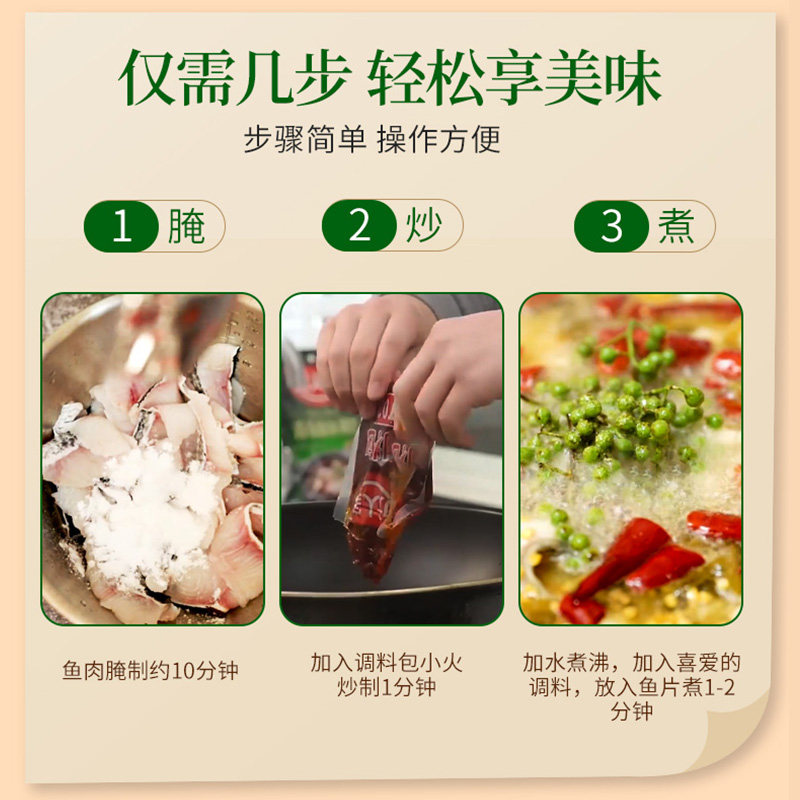 仅需几步 轻松享美味

步骤简单 操作方便

1 腌

2 炒

3 煮

鱼肉腌制约10分钟

加入调料包小火炒制1分钟

加水煮沸，加入喜爱的调料，放入鱼片煮1-2分钟