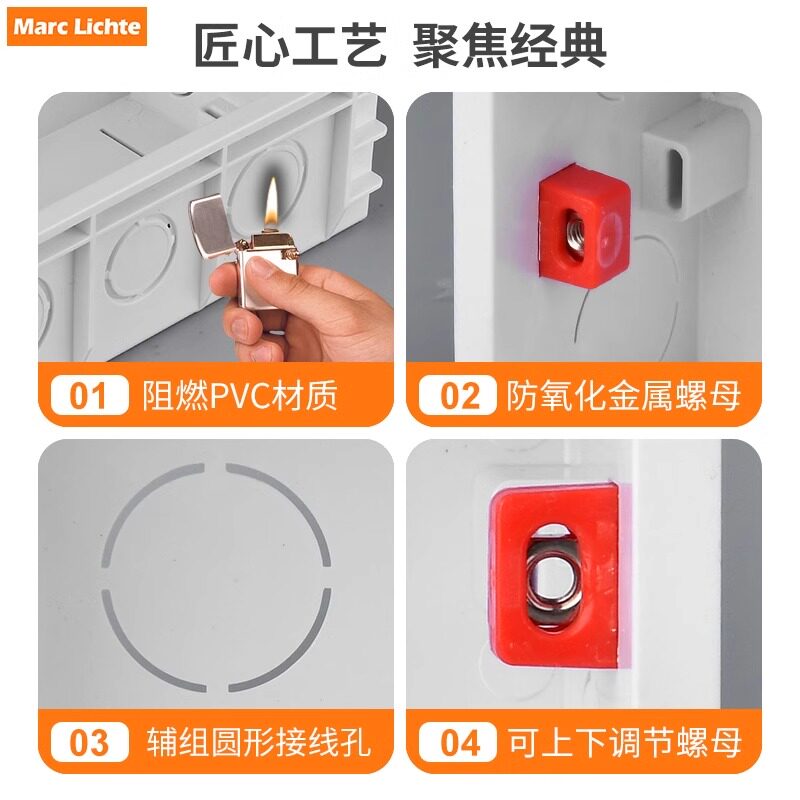 Marc Lichte

匠心工艺 聚焦经典

01 阻燃PVC材质

02 防氧化金属螺母

03 辅组圆形接线孔

04 可上下调节螺母