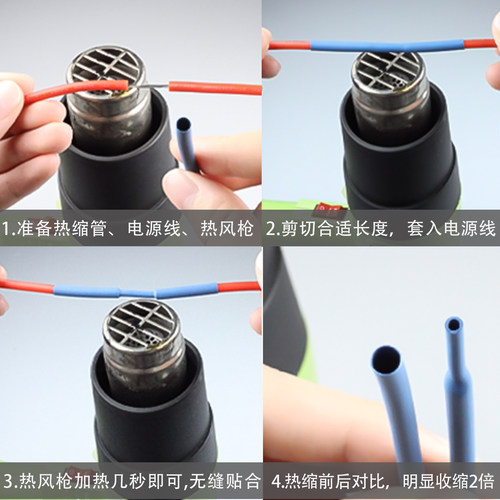 1.准备热缩管、电源线、热风枪

2.剪切合适长度，套入电源线

3.热风枪加热几秒即可,无缝贴合

4.热缩前后对比，明显收缩2倍