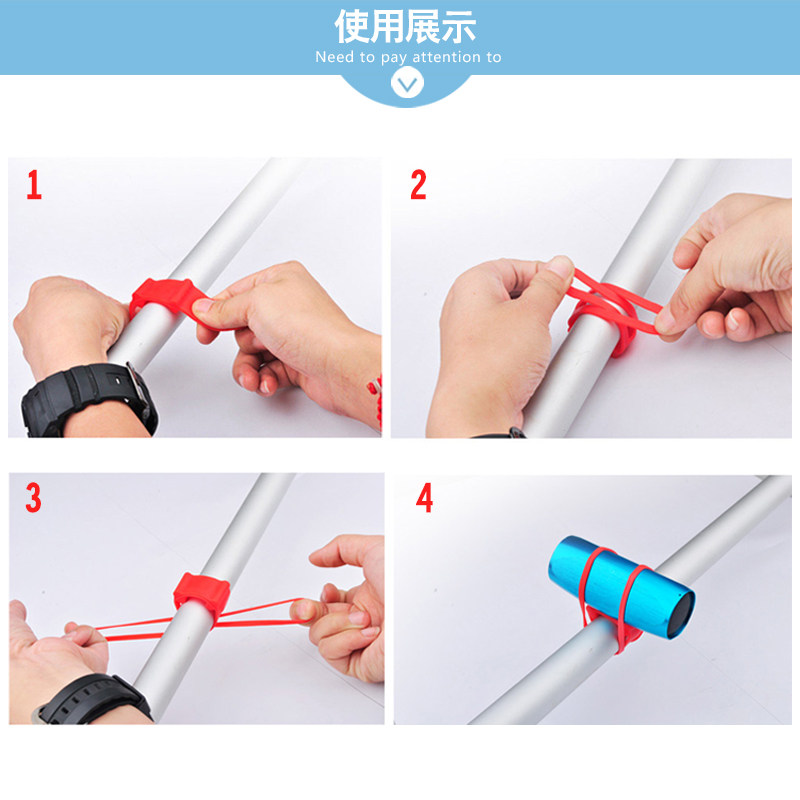 使用展示
Need to pay attention to

1

2

3

4