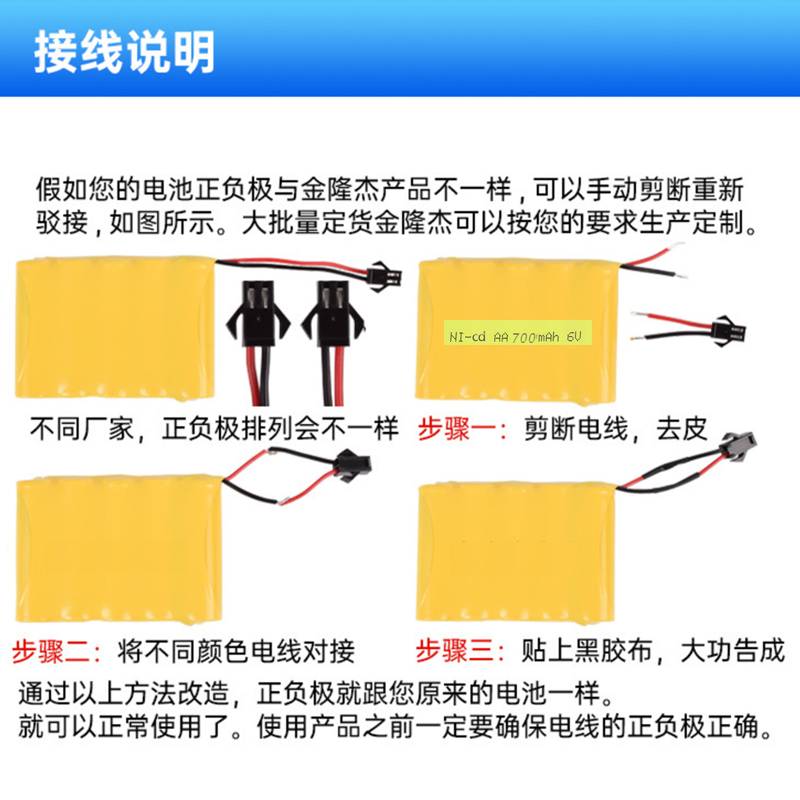 接线说明

假如您的电池正负极与金隆杰产品不一样，可以手动剪断重新驳接，如图所示。大批量定货金隆杰可以按您的要求生产定制。

NI-cd AA 700mAh 6V

不同厂家，正负极排列会不一样

步骤一：剪断电线，去皮

步骤二：将不同颜色电线对接

步骤三：贴上黑胶布，大功告成

通过以上方法改造，正负极就跟您原来的电池一样。
就可以正常使用了。使用产品之前一定要确保电线的正负极正确。