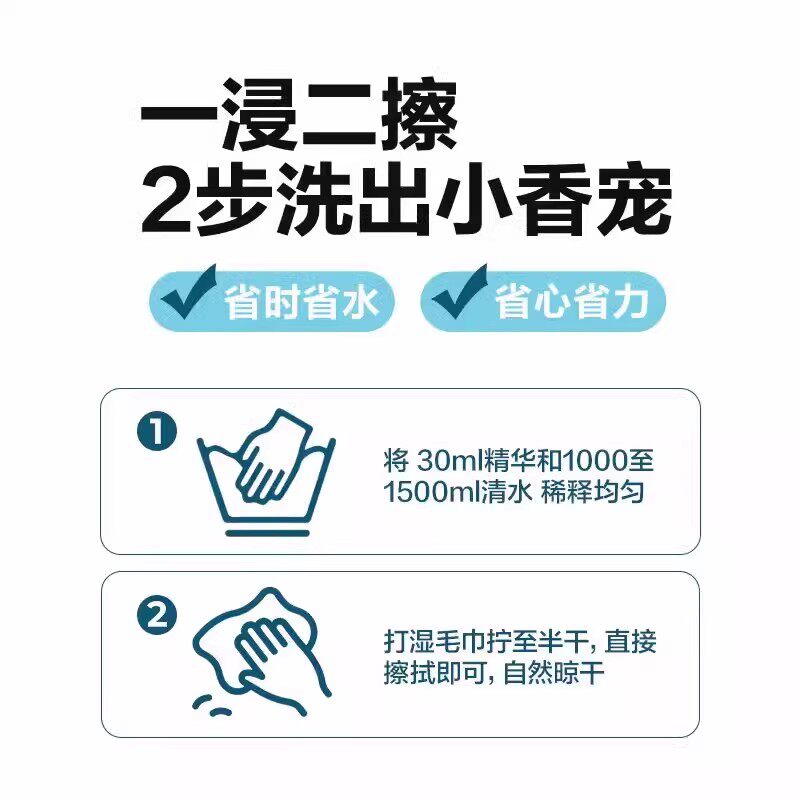 一浸二擦
2步洗出小香宠

省时省水

省心省力

1

将 30ml精华和1000至1500ml清水 稀释均匀

2

打湿毛巾拧至半干, 直接擦拭即可, 自然晾干