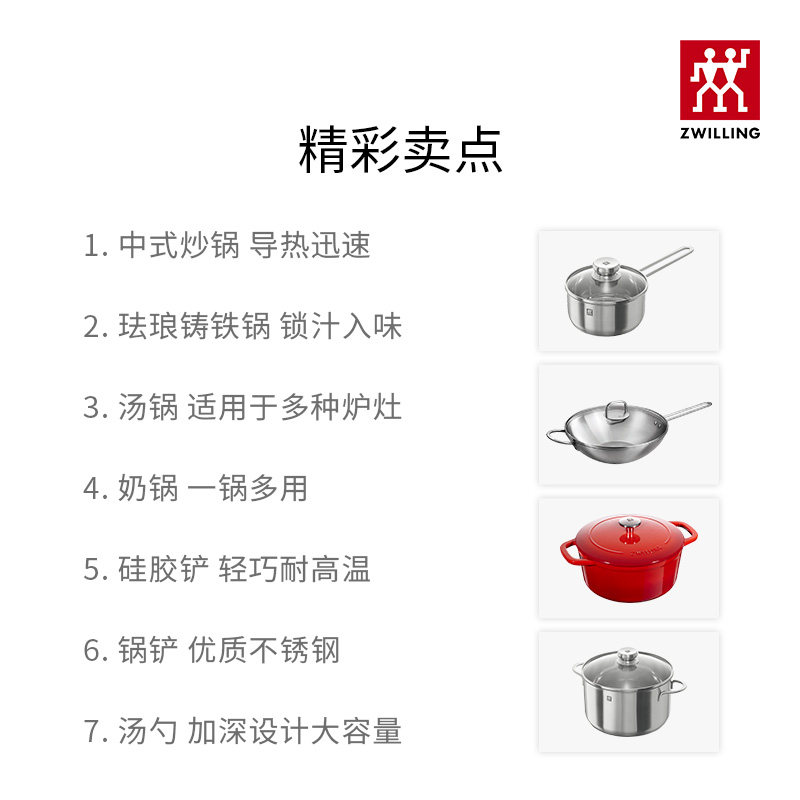 ZWILLING

精彩卖点

1. 中式炒锅 导热迅速

2. 珐琅铸铁锅 锁汁入味

3. 汤锅 适用于多种炉灶

4. 奶锅 一锅多用

5. 硅胶铲 轻巧耐高温

6. 锅铲 优质不锈钢

7. 汤勺 加深设计大容量